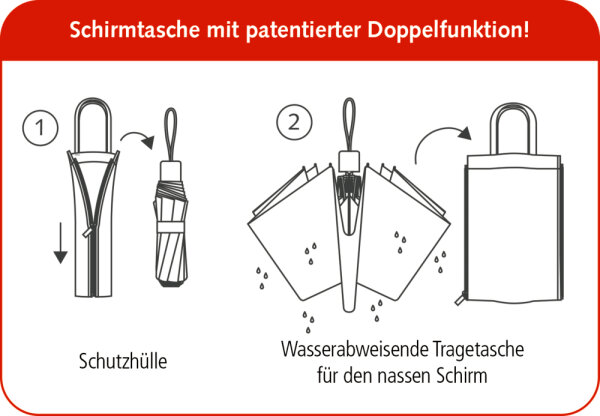 Schirmtasche mit patentierter Doppelfunktion!

1

Schutzhülle

2

Wasserabweisende Tragetasche für den nassen Schirm